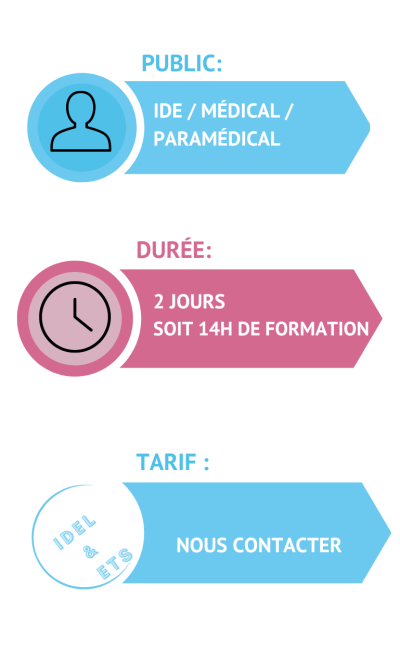 PUBLIC:

IDE / MÉDICAL / PARAMÉDICAL

DURÉE:

2 JOURS
SOIT 14H DE FORMATION

TARIF :

IDEL & ETS

NOUS CONTACTER